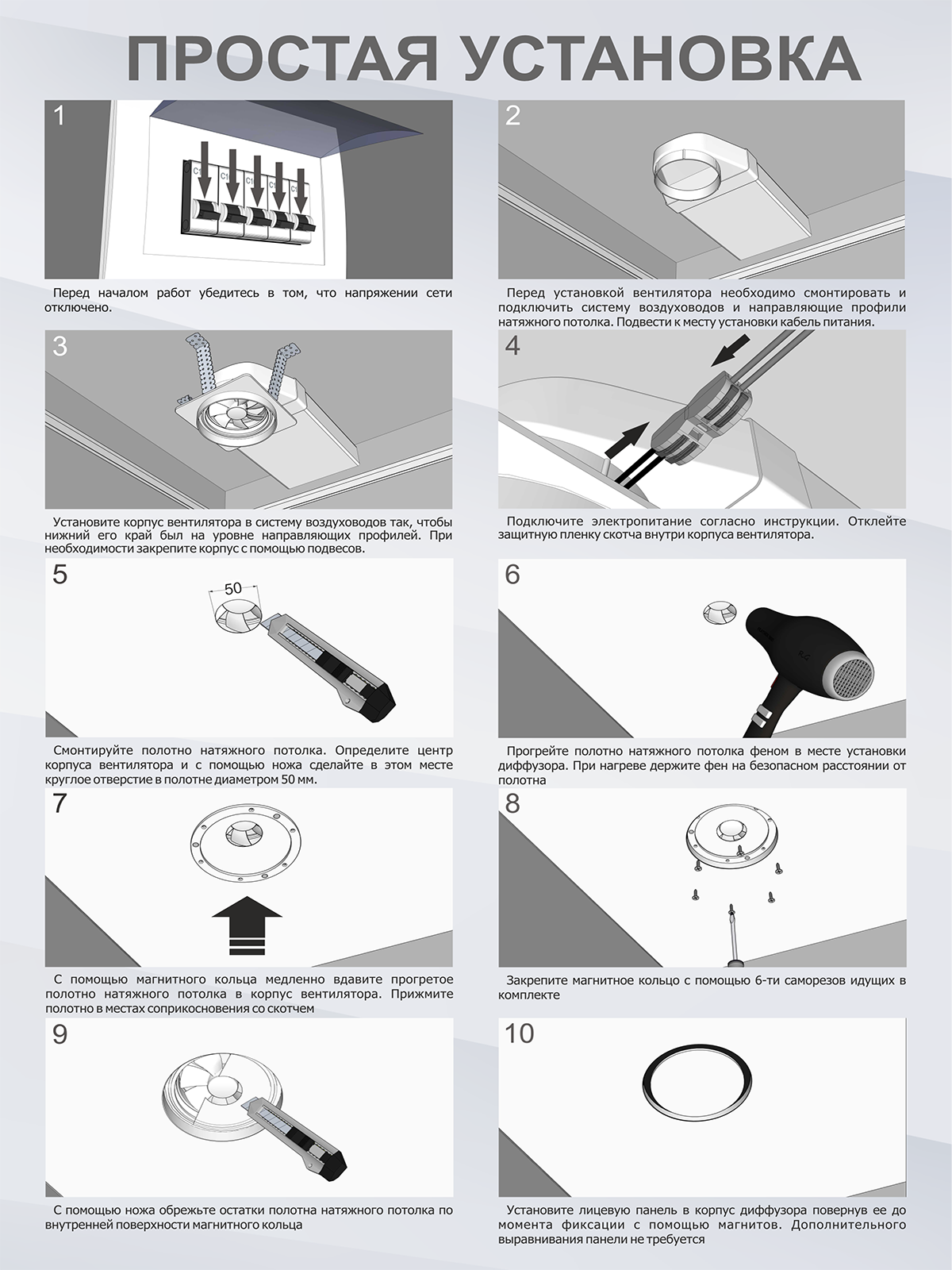 ПРОСТАЯ УСТАНОВКА

1

C1 C1 C1 C1 C1

Перед началом работ убедитесь в том, что напряжении сети отключено.

2

Перед установкой вентилятора необходимо смонтировать и подключить систему воздуховодов и направляющие профили натяжного потолка. Подвести к месту установки кабель питания.

3

Установите корпус вентилятора в систему воздуховодов так, чтобы нижний его край был на уровне направляющих профилей. При необходимости закрепите корпус с помощью подвесов.

4

Подключите электропитание согласно инструкции. Отклейте защитную пленку скотча внутри корпуса вентилятора.

5

50

Смонтируйте полотно натяжного потолка. Определите центр корпуса вентилятора и с помощью ножа сделайте в этом месте круглое отверстие в полотне диаметром 50 мм.

6

Прогрейте полотно натяжного потолка феном в месте установки диффузора. При нагреве держите фен на безопасном расстоянии от полотна

7

С помощью магнитного кольца медленно вдавите прогретое полотно натяжного потолка в корпус вентилятора. Прижмите полотно в местах соприкосновения со скотчем

8

Закрепите магнитное кольцо с помощью 6-ти саморезов идущих в комплекте

9

С помощью ножа обрежьте остатки полотна натяжного потолка по внутренней поверхности магнитного кольца

10

Установите лицевую панель в корпус диффузора повернув ее до момента фиксации с помощью магнитов. Дополнительного выравнивания панели не требуется